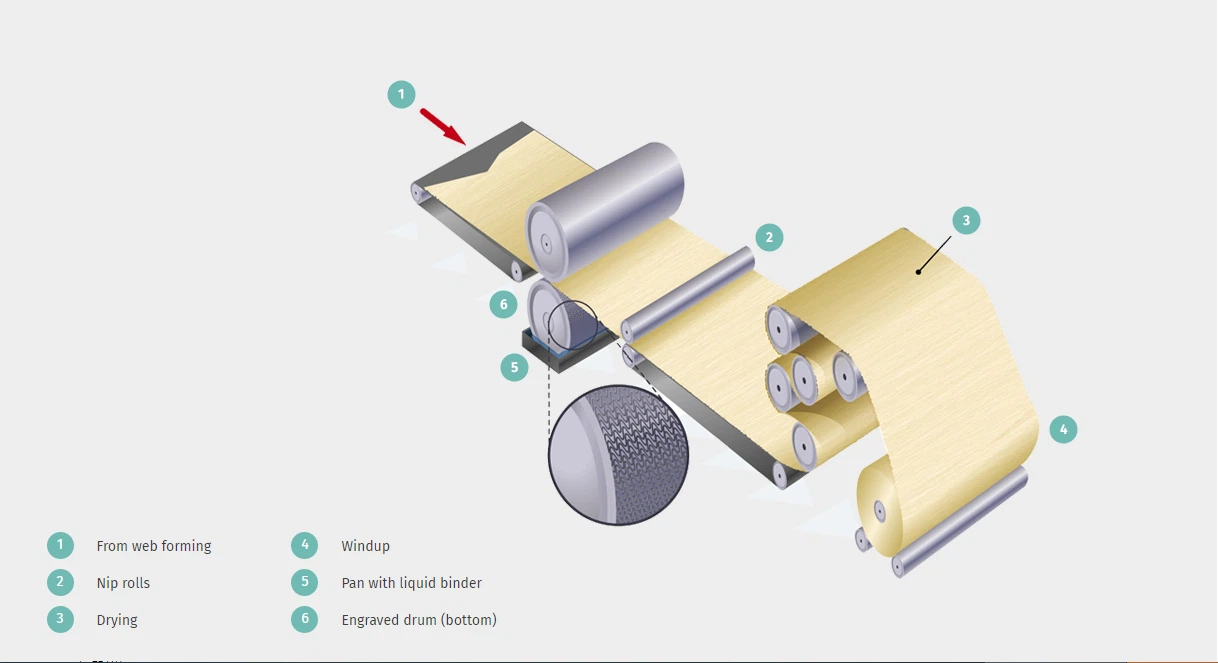 1

2

3

6

5

4

1 From web forming

2 Nip rolls

3 Drying

4 Windup

5 Pan with liquid binder

6 Engraved drum (bottom)