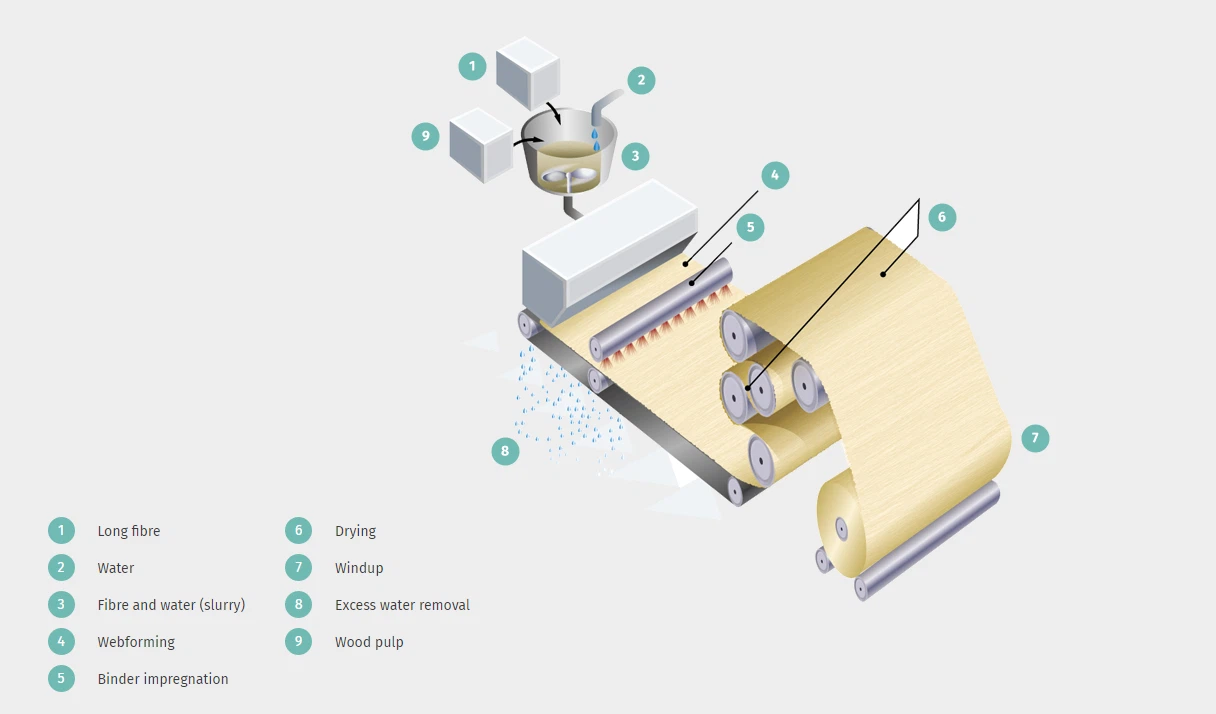 1
2
9
3
4
5
6
7
8

1 Long fibre
2 Water
3 Fibre and water (slurry)
4 Webforming
5 Binder impregnation

6 Drying
7 Windup
8 Excess water removal
9 Wood pulp